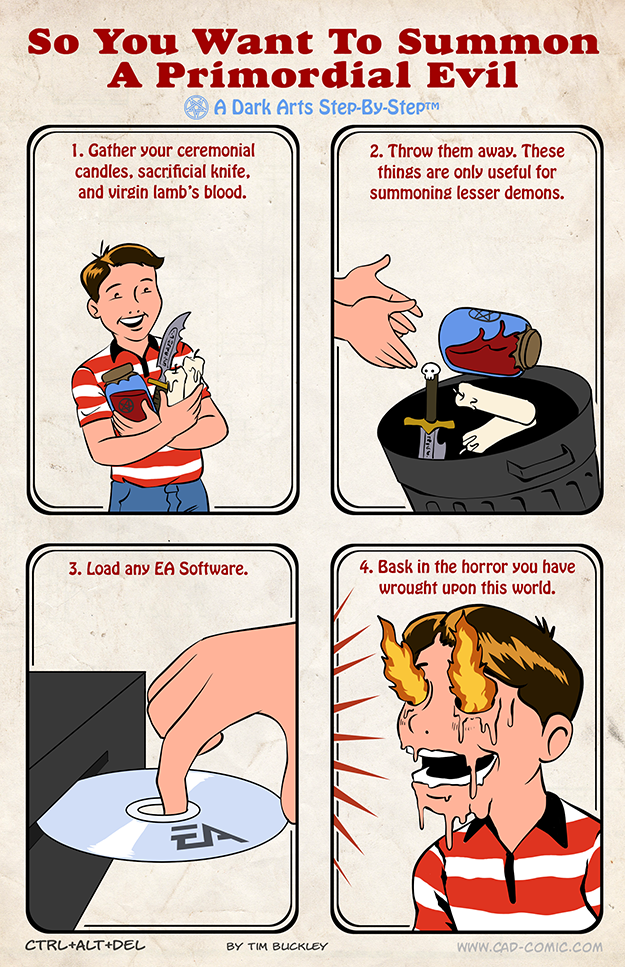 So You Want To Summon A Primordial Evil

A Dark Arts Step-By-Step™

1. Gather your ceremonial candles, sacrificial knife, and virgin lamb's blood.

2. Throw them away. These things are only useful for summoning lesser demons.

3. Load any EA Software.

EA

4. Bask in the horror you have wrought upon this world.

CTRL+ALT+DEL

BY TIM BUCKLEY

WWW.CAD-COMIC.COM